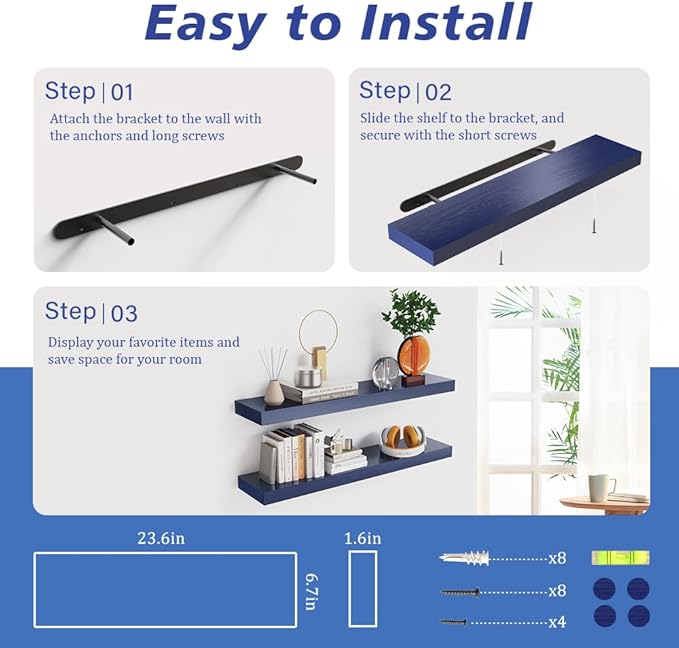 Easy to Install

Step | 01
Attach the bracket to the wall with the anchors and long screws

Step | 02
Slide the shelf to the bracket, and secure with the short screws

Step | 03
Display your favorite items and save space for your room

23.6in

6.7in

1.6in

x8

x8

x4