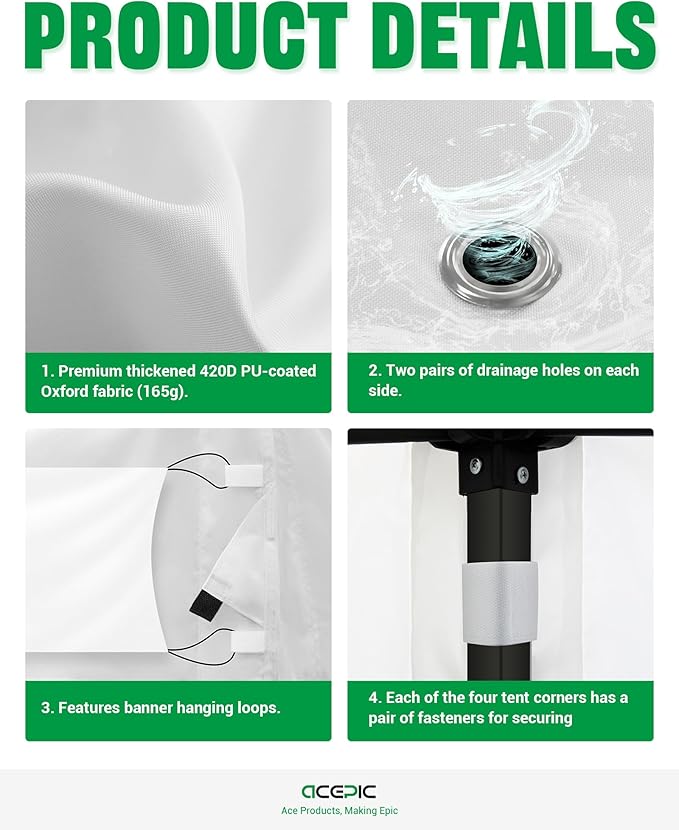 PRODUCT DETAILS

1. Premium thickened 420D PU-coated Oxford fabric (165g).

2. Two pairs of drainage holes on each side.

3. Features banner hanging loops.

4. Each of the four tent corners has a pair of fasteners for securing

ACEPIC
Ace Products, Making Epic