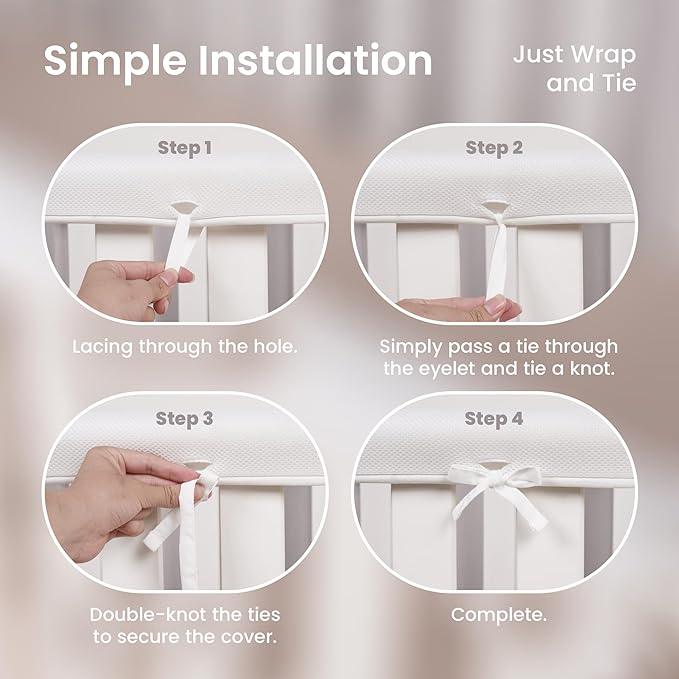 Simple Installation

Just Wrap and Tie

Step 1

Lacing through the hole.

Step 2

Simply pass a tie through the eyelet and tie a knot.

Step 3

Double-knot the ties to secure the cover.

Step 4

Complete.